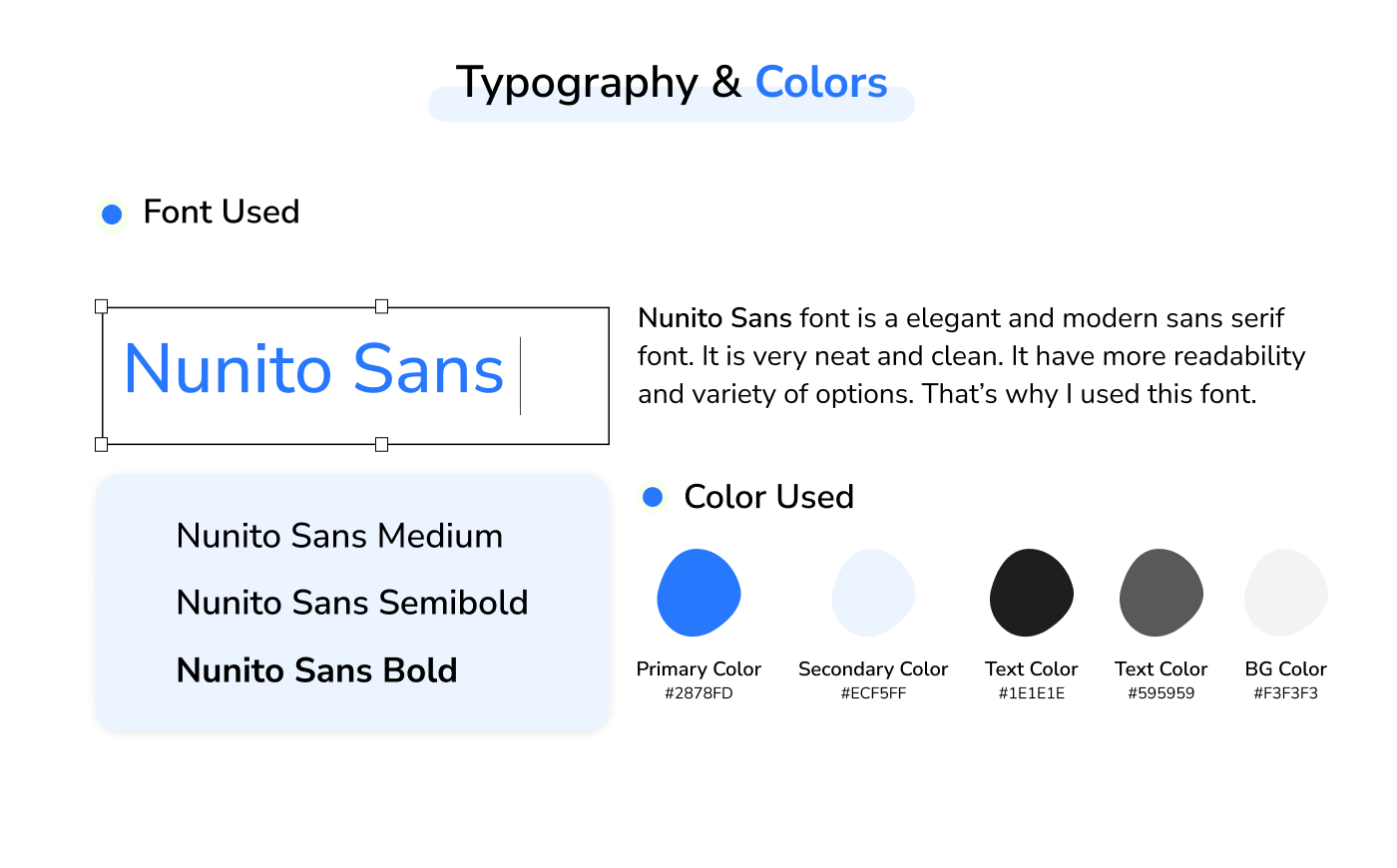 Typography & Colors

Font Used

Nunito Sans

Nunito Sans font is a elegant and modern sans serif font. It is very neat and clean. It have more readability and variety of options. That's why I used this font.

Nunito Sans Medium

Nunito Sans Semibold

Nunito Sans Bold

Color Used

Primary Color
#2878FD

Secondary Color
#ECF5FF

Text Color
#1E1E1E

Text Color
#595959

BG Color
#F3F3F3